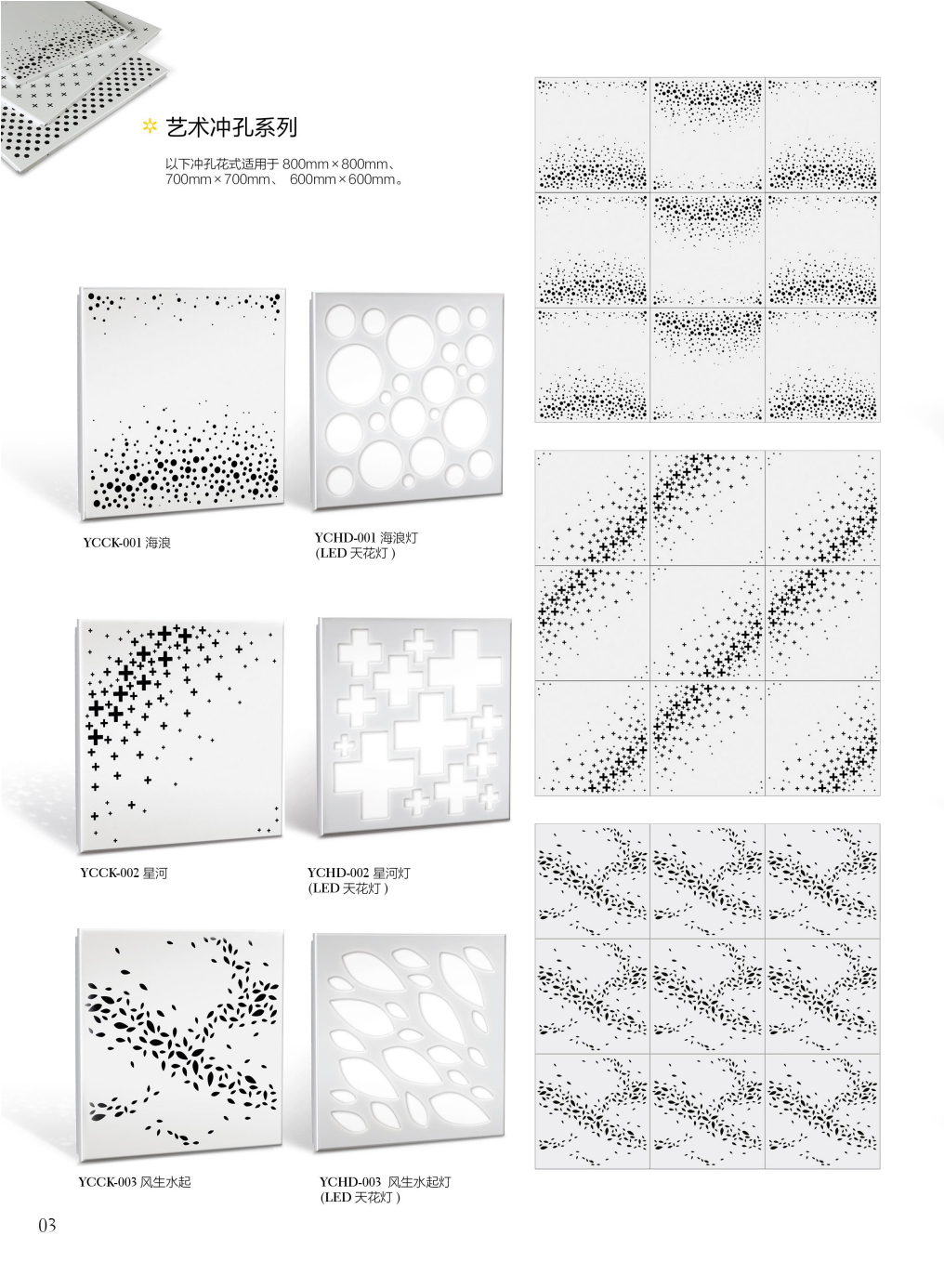 艺术冲孔系列

以下冲孔花式适用于 800mm×800mm、700mm×700mm、 600mm×600mm。

YCCK-001 海浪

YCHD-001 海浪灯
(LED 天花灯 )

YCCK-002 星河

YCHD-002 星河灯
(LED 天花灯 )

YCCK-003 风生水起

YCHD-003 风生水起灯
(LED 天花灯 )

03